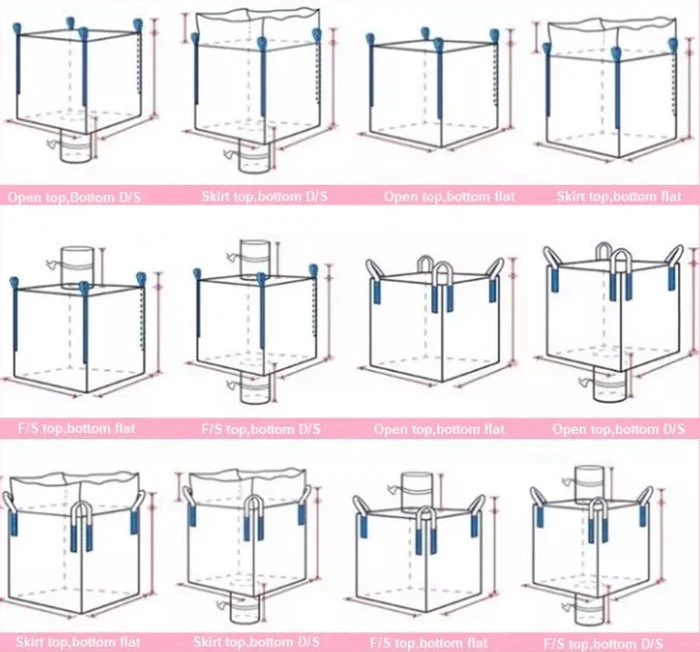 Open top,Bottom D/S

Skirt top,bottom D/S

Open top,bottom flat

Skirt top,bottom flat

F/S top,bottom flat

F/S top,bottom D/S

Open top,bottom flat

Open top,bottom D/S

Skirt top,bottom flat

Skirt top,bottom D/S

F/S top,bottom flat

F/S top,bottom D/S